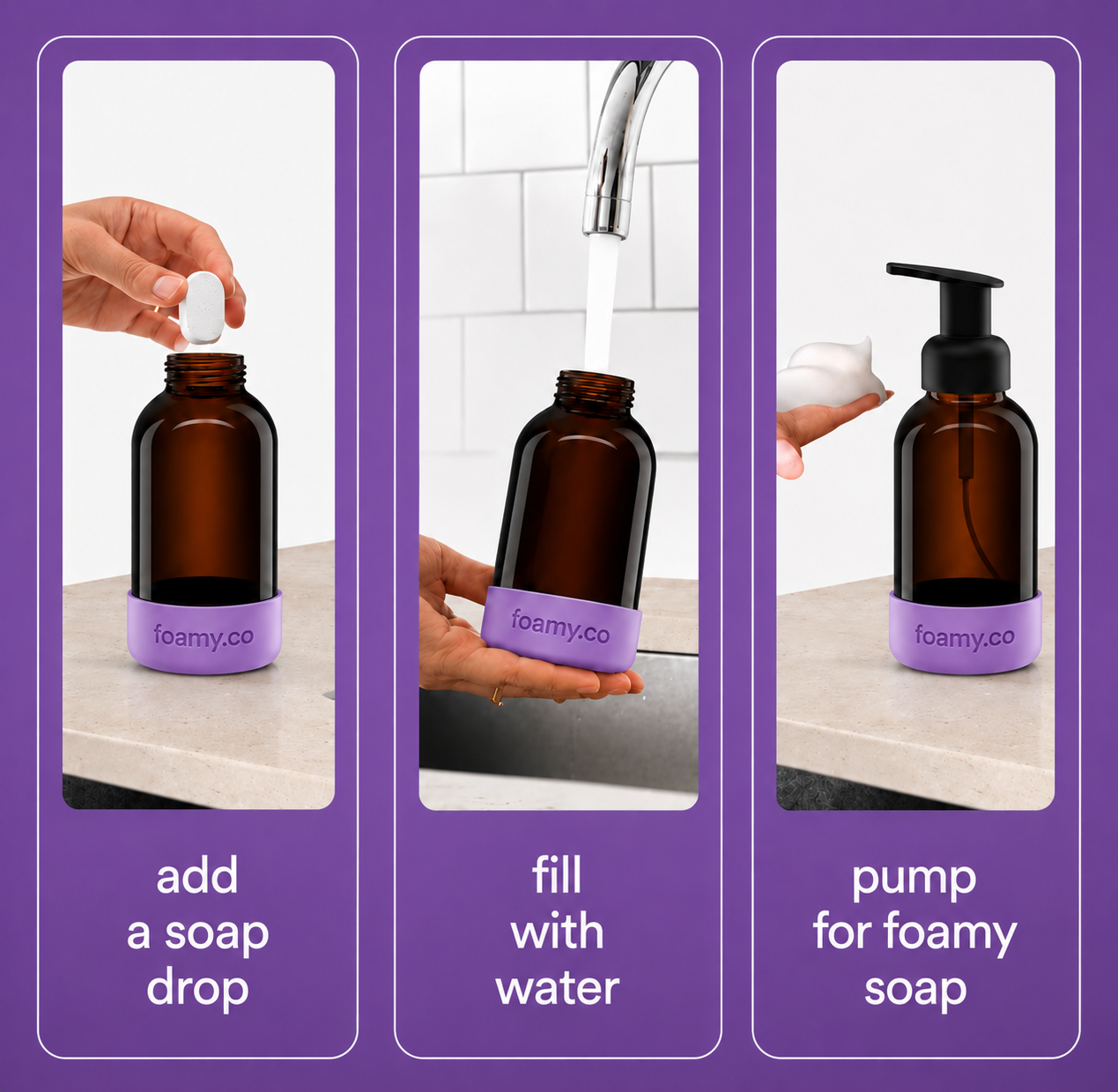 foamy.co

add a soap drop

foamy.co

fill with water

foamy.co

pump for foamy soap